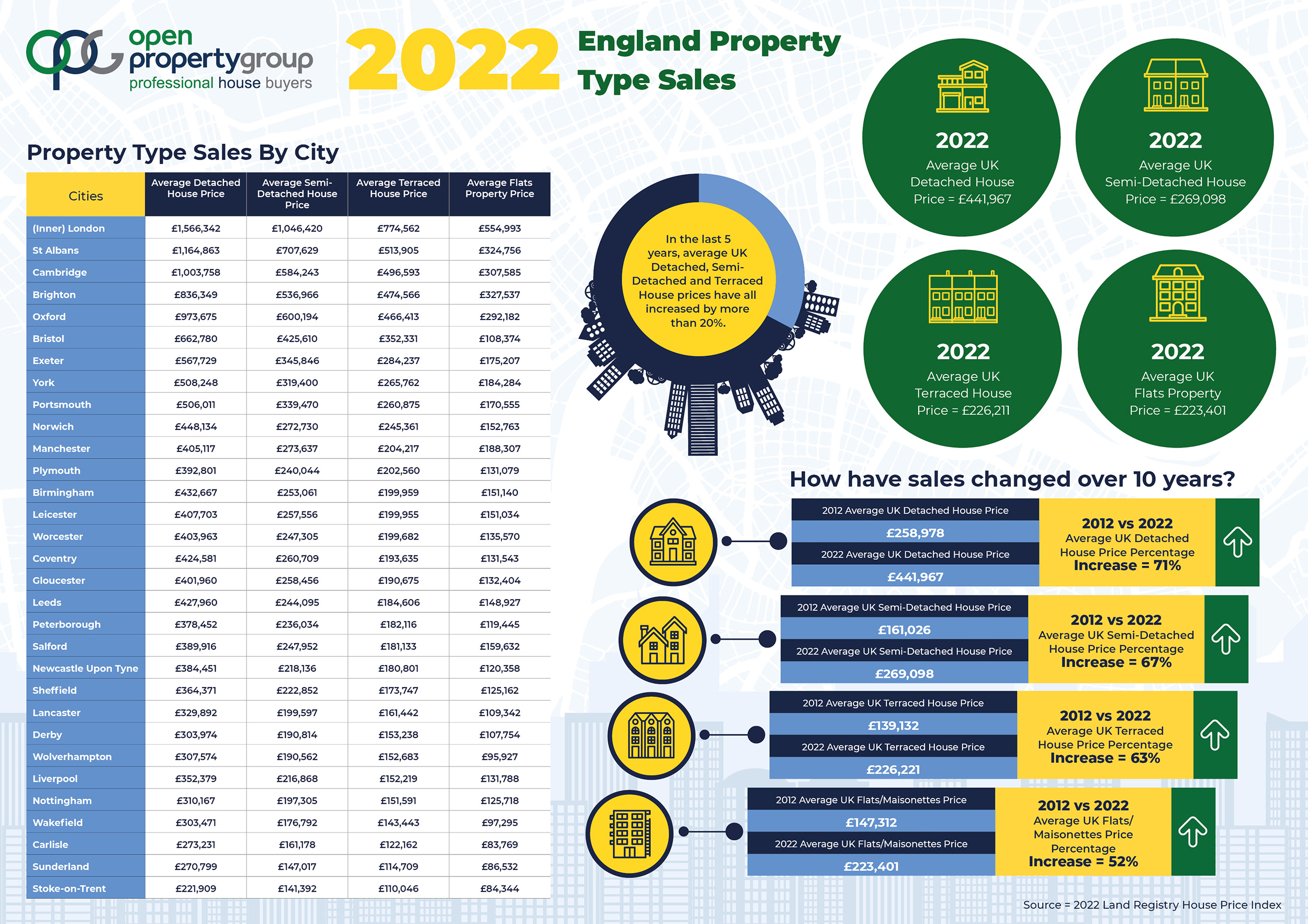 open propertygroup professional house buyers

2022 England Property Type Sales

Property Type Sales By City

| Cities | Average Detached House Price | Average Semi-Detached House Price | Average Terraced House Price | Average Flats Property Price |
|---|---|---|---|---|
| (Inner) London | £1,566,342 | £1,046,420 | £774,562 | £554,993 |
| St Albans | £1,164,863 | £707,629 | £513,905 | £324,756 |
| Cambridge | £1,003,758 | £584,243 | £496,593 | £307,585 |
| Brighton | £836,349 | £536,966 | £474,566 | £327,537 |
| Oxford | £973,675 | £600,194 | £466,413 | £292,182 |
| Bristol | £662,780 | £425,610 | £352,331 | £108,374 |
| Exeter | £567,729 | £345,846 | £284,237 | £175,207 |
| York | £508,248 | £319,400 | £265,762 | £184,284 |
| Portsmouth | £506,011 | £339,470 | £260,875 | £170,555 |
| Norwich | £448,134 | £272,730 | £245,361 | £152,763 |
| Manchester | £405,117 | £273,637 | £204,217 | £188,307 |
| Plymouth | £392,801 | £240,044 | £202,560 | £131,079 |
| Birmingham | £432,667 | £253,061 | £199,959 | £151,140 |
| Leicester | £407,703 | £257,556 | £199,955 | £151,034 |
| Worcester | £403,963 | £247,305 | £199,682 | £135,570 |
| Coventry | £424,581 | £260,709 | £193,635 | £131,543 |
| Gloucester | £401,960 | £258,456 | £190,675 | £132,404 |
| Leeds | £427,960 | £244,095 | £184,606 | £148,927 |
| Peterborough | £378,452 | £236,034 | £182,116 | £119,445 |
| Salford | £389,916 | £247,952 | £181,133 | £159,632 |
| Newcastle Upon Tyne | £384,451 | £218,136 | £180,801 | £120,358 |
| Sheffield | £364,371 | £222,852 | £173,747 | £125,162 |
| Lancaster | £329,892 | £199,597 | £161,442 | £109,342 |
| Derby | £303,974 | £190,814 | £153,238 | £107,754 |
| Wolverhampton | £307,574 | £190,562 | £152,683 | £95,927 |
| Liverpool | £352,379 | £216,868 | £152,219 | £131,788 |
| Nottingham | £310,167 | £197,305 | £151,591 | £125,718 |
| Wakefield | £303,471 | £176,792 | £143,443 | £97,295 |
| Carlisle | £273,231 | £161,178 | £122,162 | £83,769 |
| Sunderland | £270,799 | £147,017 | £114,709 | £86,532 |
| Stoke-on-Trent | £221,909 | £141,392 | £110,046 | £84,344 |

In the last 5 years, average UK Detached, Semi-Detached and Terraced House prices have all increased by more than 20%.

2022 Average UK Detached House Price = £441,967

2022 Average UK Semi-Detached House Price = £269,098

2022 Average UK Terraced House Price = £226,211

2022 Average UK Flats Property Price = £223,401

How have sales changed over 10 years?

2012 Average UK Detached House Price £258,978
2022 Average UK Detached House Price £441,967
2012 vs 2022 Average UK Detached House Price Percentage Increase = 71%

2012 Average UK Semi-Detached House Price £161,026
2022 Average UK Semi-Detached House Price £269,098
2012 vs 2022 Average UK Semi-Detached House Price Percentage Increase = 67%

2012 Average UK Terraced House Price £139,132
2022 Average UK Terraced House Price £226,221
2012 vs 2022 Average UK Terraced House Price Percentage Increase = 63%

2012 Average UK Flats/Maisonettes Price £147,312
2022 Average UK Flats/Maisonettes Price £223,401
2012 vs 2022 Average UK Flats/ Maisonettes Price Percentage Increase = 52%

Source = 2022 Land Registry House Price Index